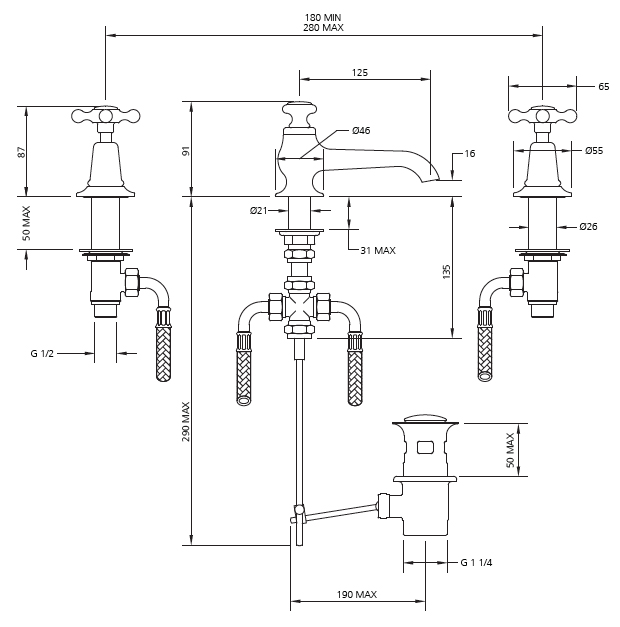 180 MIN
280 MAX

125

65

87

91

Ø46

16

Ø55

50 MAX

Ø21

Ø26

31 MAX

135

G 1/2

290 MAX

50 MAX

G 1 1/4

190 MAX